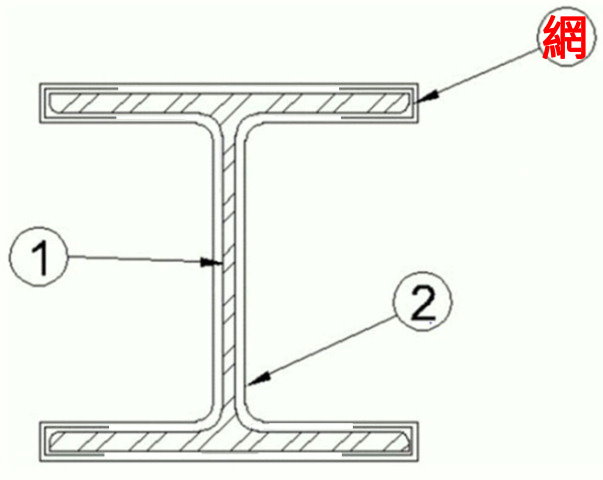 網
1
2